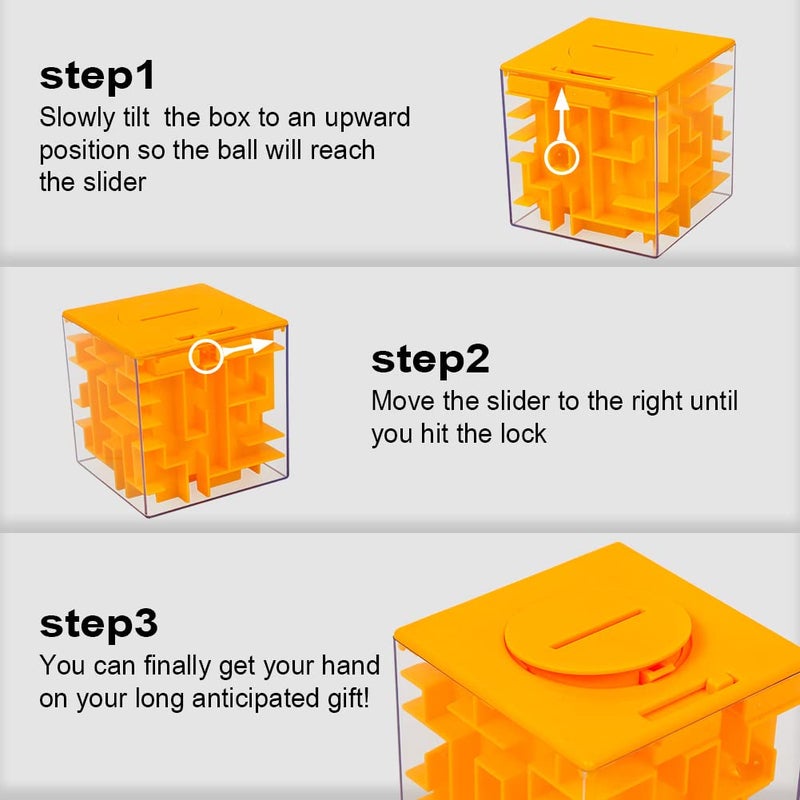 step1
Slowly tilt  the box to an upward position so the ball will reach the slider

step2
Move the slider to the right until you hit the lock

step3
You can finally get your hand on your long anticipated gift!